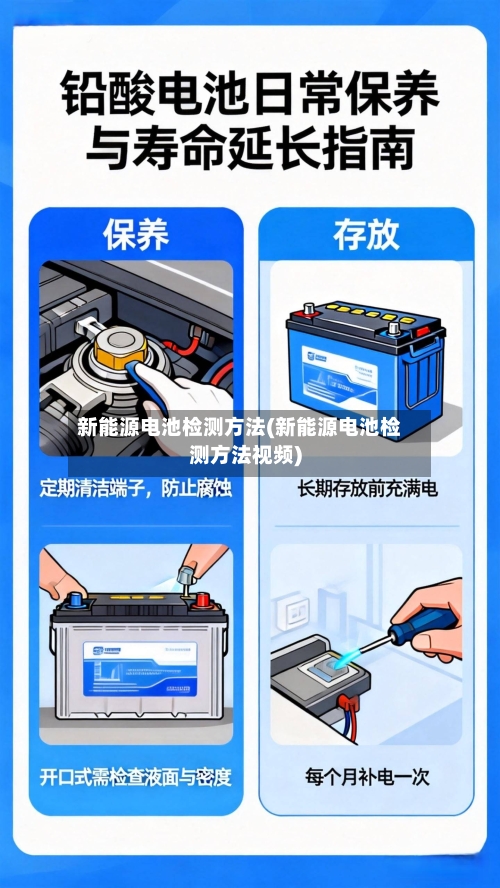 铅酸电池日常保养与寿命延长指南

保养

存放

新能源电池检测方法(新能源电池检测方法视频)

定期清洁端子，防止腐蚀

长期存放前充满电

开口式需检查液面与密度

每个月补电一次